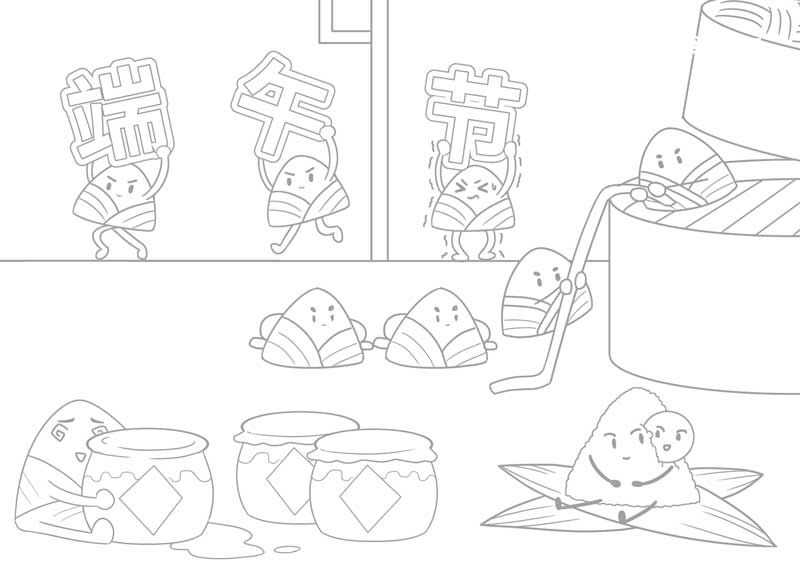 端午节