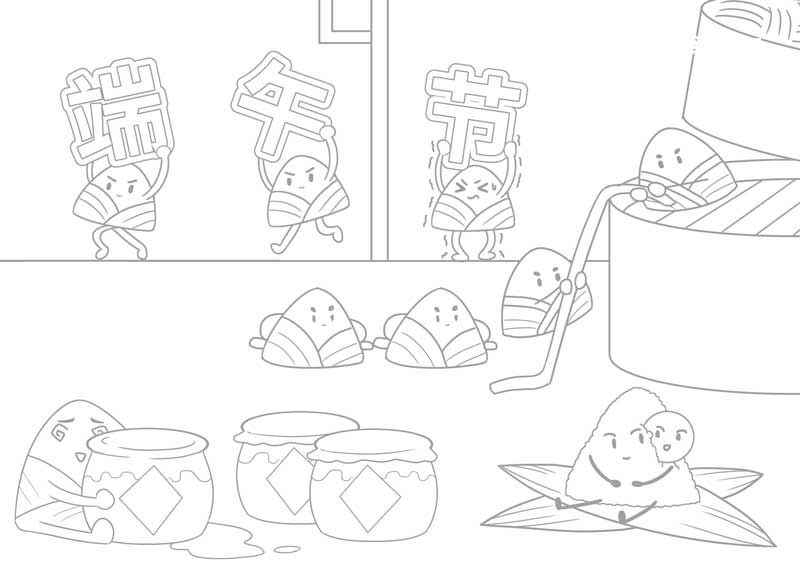 端午节